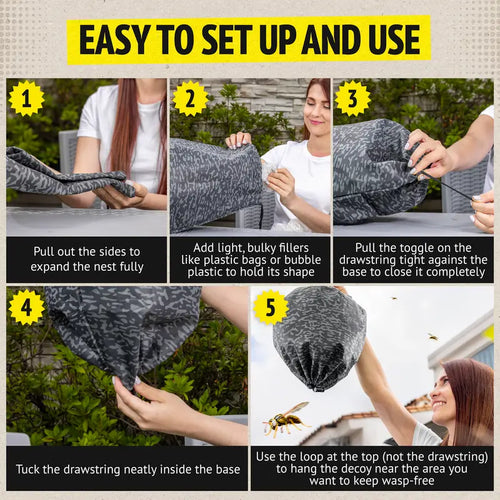 EASY TO SET UP AND USE

1

Pull out the sides to expand the nest fully

2

Add light, bulky fillers like plastic bags or bubble plastic to hold its shape

3

Pull the toggle on the drawstring tight against the base to close it completely

4

Tuck the drawstring neatly inside the base

5

Use the loop at the top (not the drawstring) to hang the decoy near the area you want to keep wasp-free