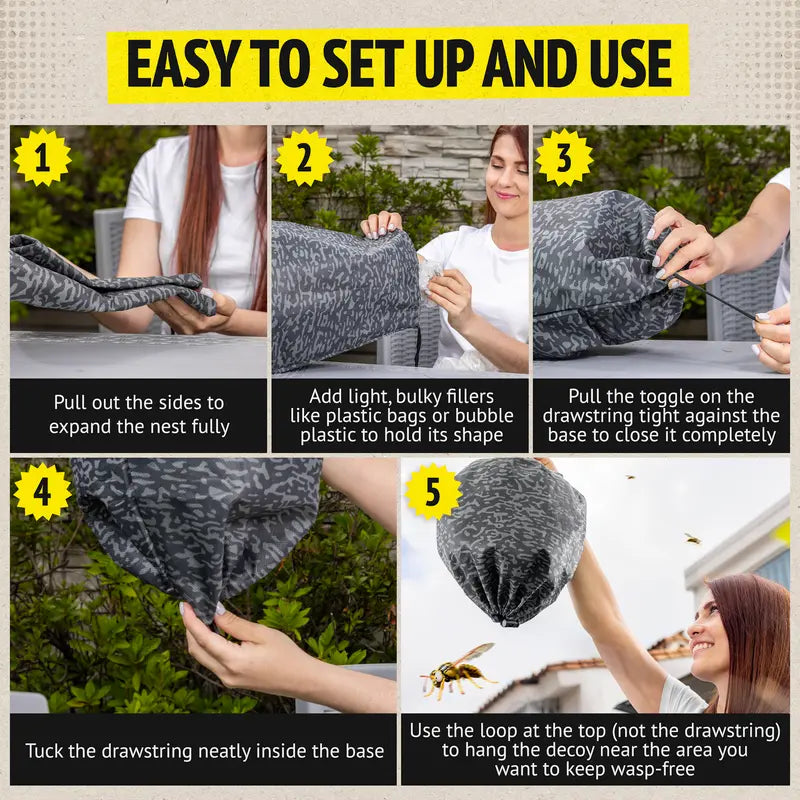 EASY TO SET UP AND USE

1

Pull out the sides to expand the nest fully

2

Add light, bulky fillers like plastic bags or bubble plastic to hold its shape

3

Pull the toggle on the drawstring tight against the base to close it completely

4

Tuck the drawstring neatly inside the base

5

Use the loop at the top (not the drawstring) to hang the decoy near the area you want to keep wasp-free