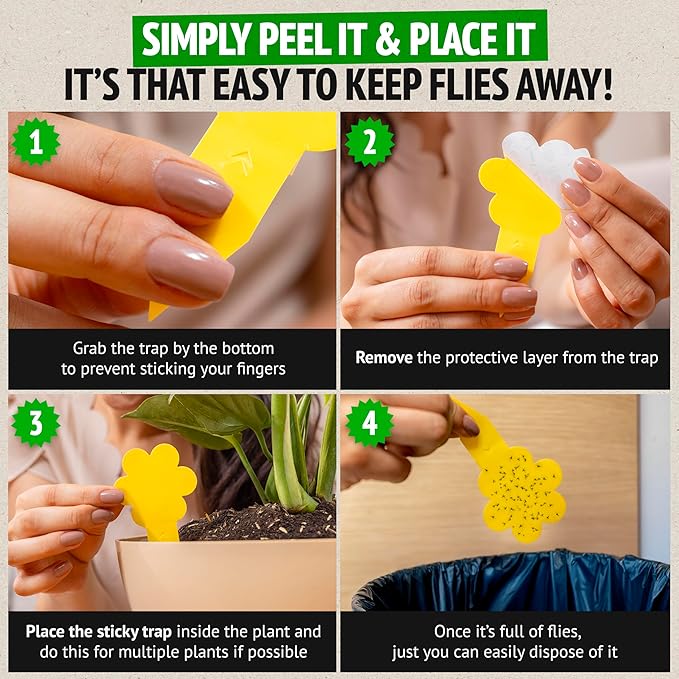 SIMPLY PEEL IT & PLACE IT
IT'S THAT EASY TO KEEP FLIES AWAY!

1

Grab the trap by the bottom to prevent sticking your fingers

2

Remove the protective layer from the trap

3

Place the sticky trap inside the plant and do this for multiple plants if possible

4

Once it's full of flies, just you can easily dispose of it